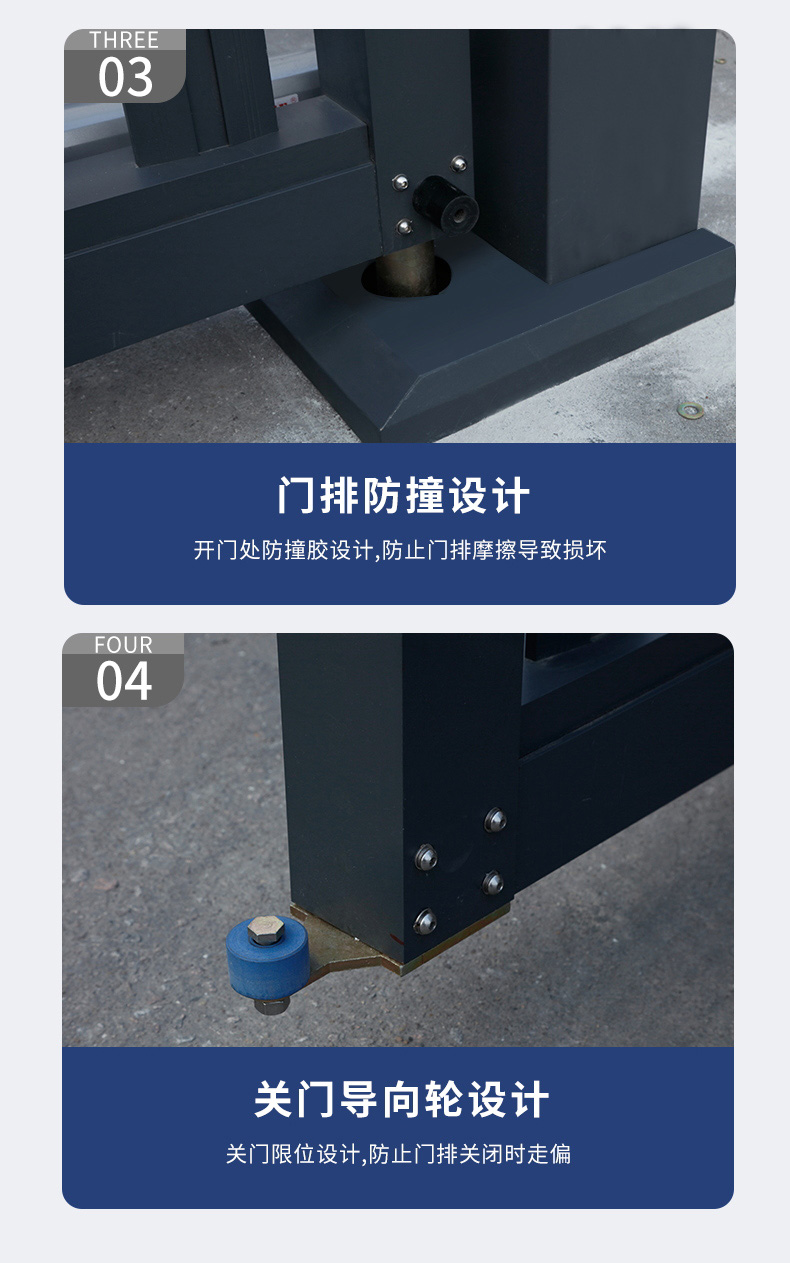 THREE
03

门排防撞设计

开门处防撞胶设计,防止门排摩擦导致损坏

FOUR
04

关门导向轮设计

关门限位设计,防止门排关闭时走偏