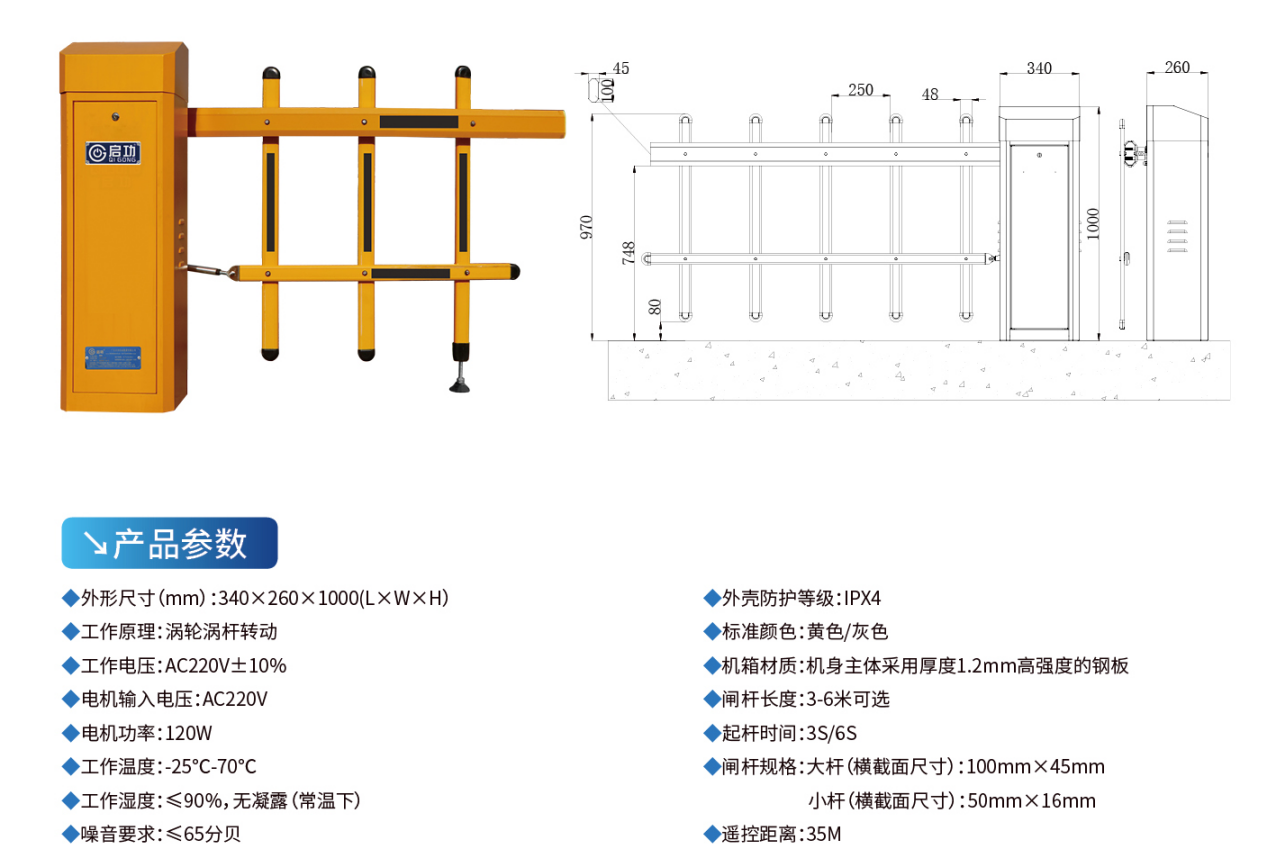 启功
QI GONG

45
100
250
48
340
260
970
748
80
1000

↘产品参数

◆外形尺寸(mm):340×260×1000(L×W×H)
◆工作原理:涡轮涡杆转动
◆工作电压:AC220V±10%
◆电机输入电压:AC220V
◆电机功率:120W
◆工作温度:-25°C-70°C
◆工作湿度:≤90%,无凝露(常温下)
◆噪音要求:≤65分贝

◆外壳防护等级:IPX4
◆标准颜色:黄色/灰色
◆机箱材质:机身主体采用厚度1.2mm高强度的钢板
◆闸杆长度:3-6米可选
◆起杆时间:3S/6S
◆闸杆规格:大杆(横截面尺寸):100mm×45mm
小杆(横截面尺寸):50mm×16mm
◆遥控距离:35M